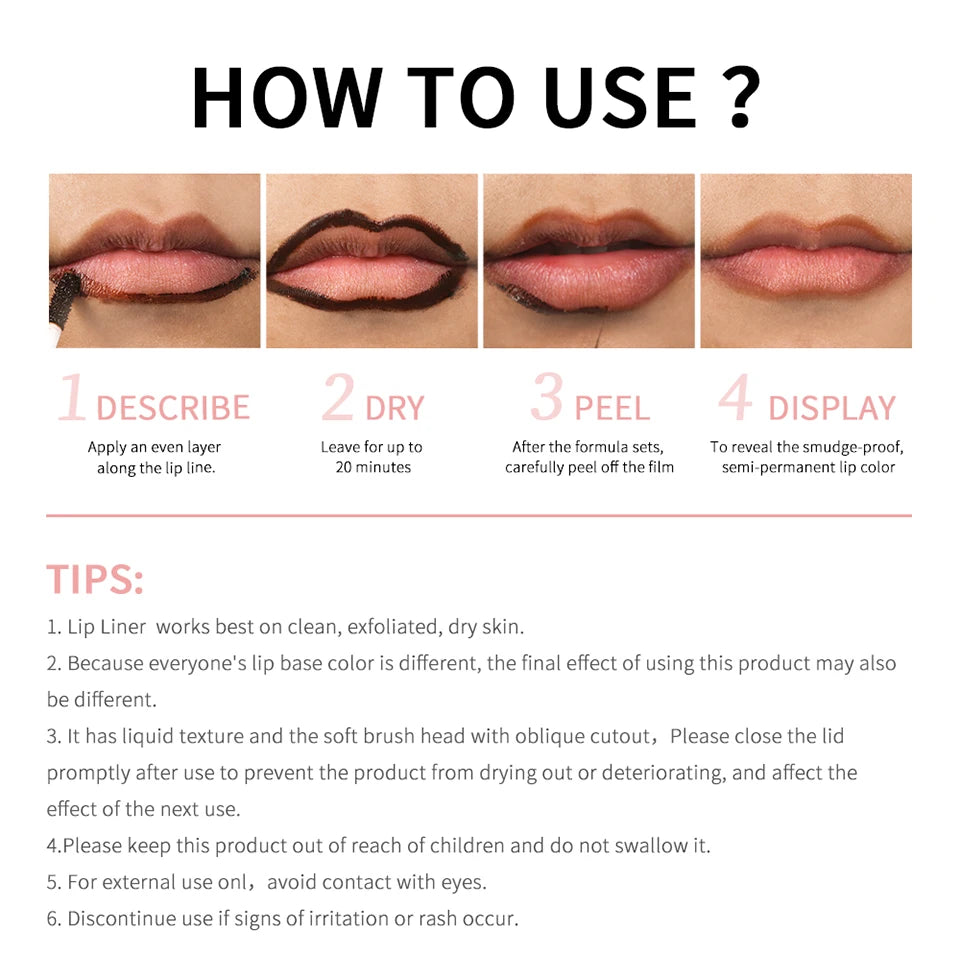 HOW TO USE ?

1 DESCRIBE
Apply an even layer along the lip line.

2 DRY
Leave for up to 20 minutes

3 PEEL
After the formula sets, carefully peel off the film

4 DISPLAY
To reveal the smudge-proof, semi-permanent lip color

TIPS:
1. Lip Liner works best on clean, exfoliated, dry skin.
2. Because everyone's lip base color is different, the final effect of using this product may also be different.
3. It has liquid texture and the soft brush head with oblique cutout，Please close the lid promptly after use to prevent the product from drying out or deteriorating, and affect the effect of the next use.
4.Please keep this product out of reach of children and do not swallow it.
5. For external use onl，avoid contact with eyes.
6. Discontinue use if signs of irritation or rash occur.